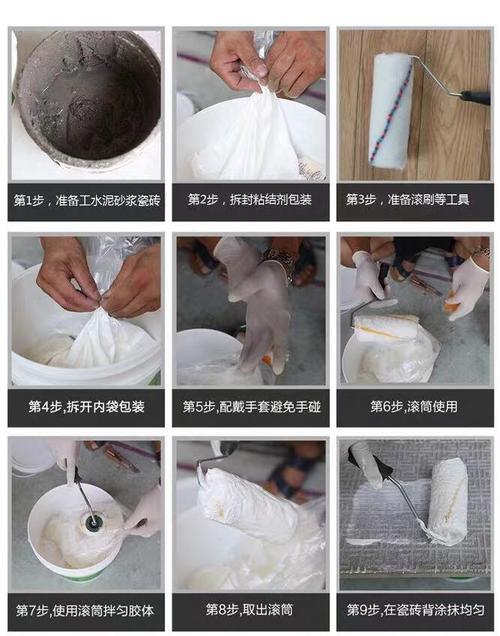 第1步，准备工水泥砂浆瓷砖

第2步，拆封粘结剂包装

第3步，准备滚刷等工具

第4步,拆开内袋包装

第5步,配戴手套避免手碰

第6步,滚筒使用

第7步,使用滚筒拌匀胶体

第8步,取出滚筒

第9步,在瓷砖背涂抹均匀